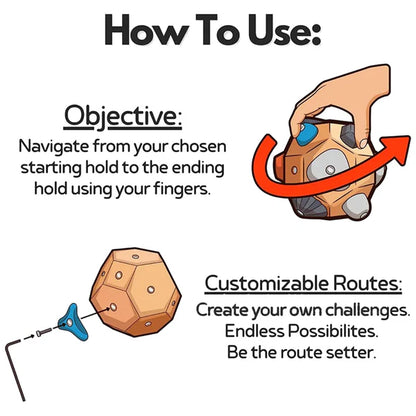 How To Use:

Objective:
Navigate from your chosen starting hold to the ending hold using your fingers.

Customizable Routes:
Create your own challenges.
Endless Possibilites.
Be the route setter.